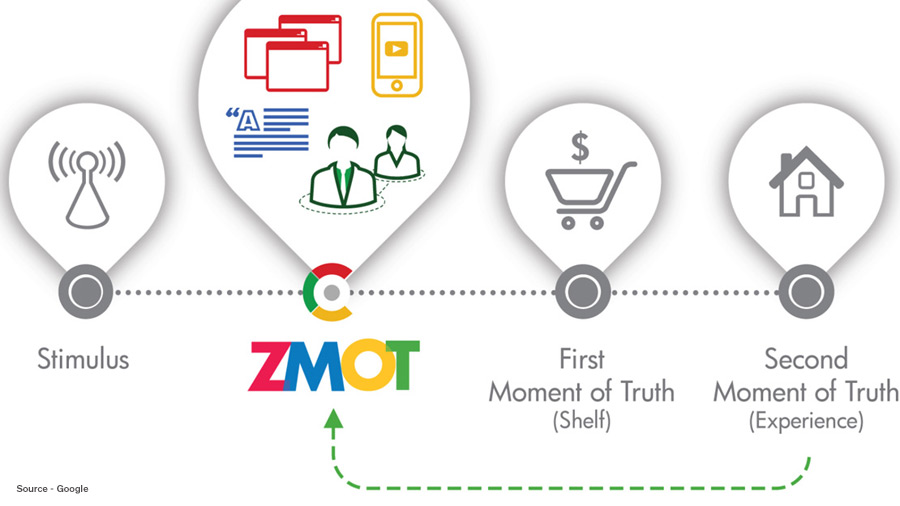 "A

$

Stimulus

ZMOT

First
Moment of Truth
(Shelf)

Second
Moment of Truth
(Experience)

Source - Google